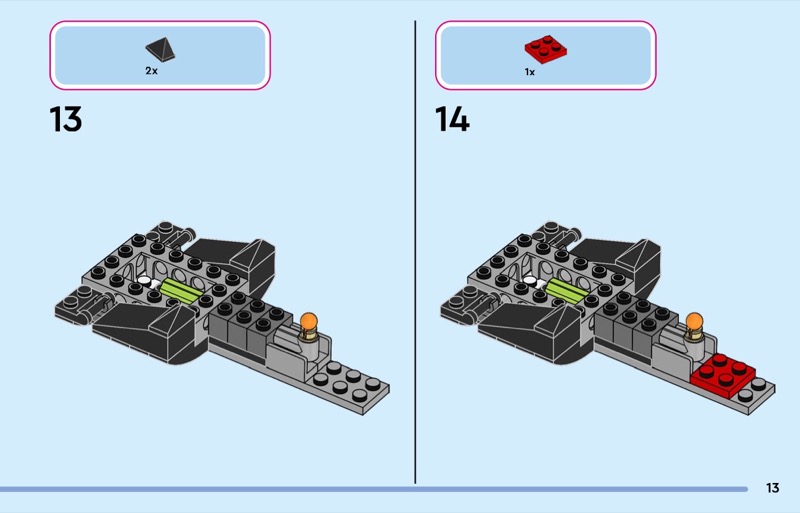 2x

13

1x

14

13