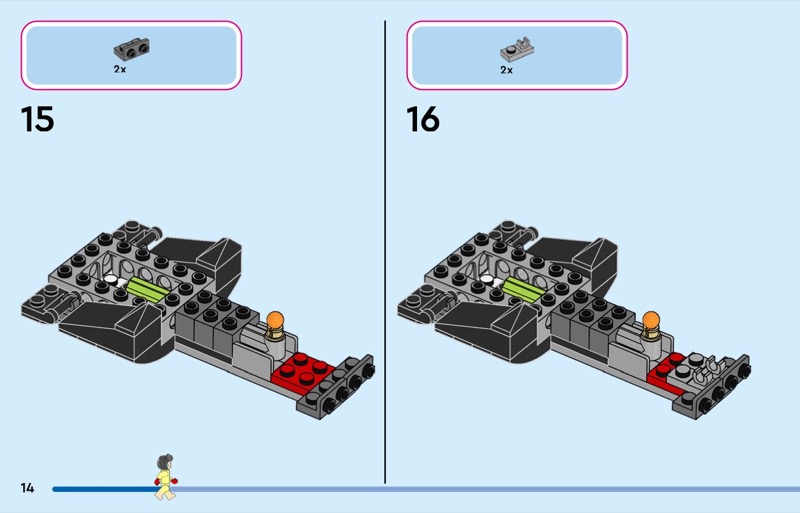 2x

15

2x

16

14