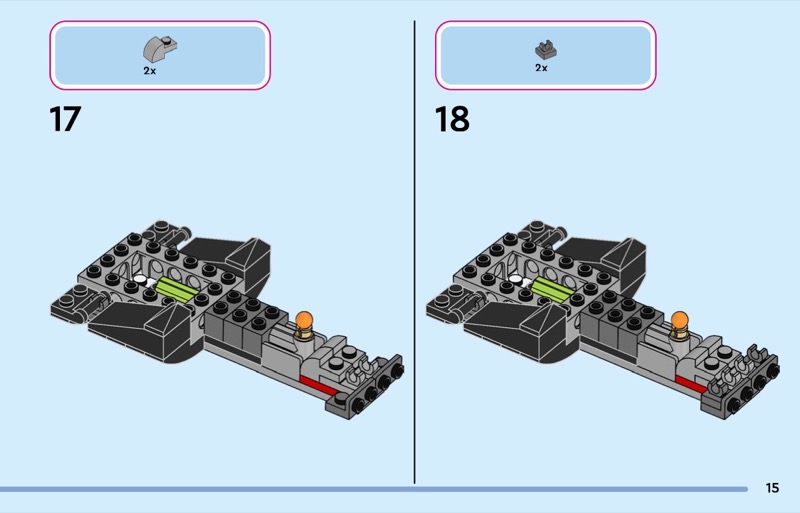 2x

17

2x

18

15