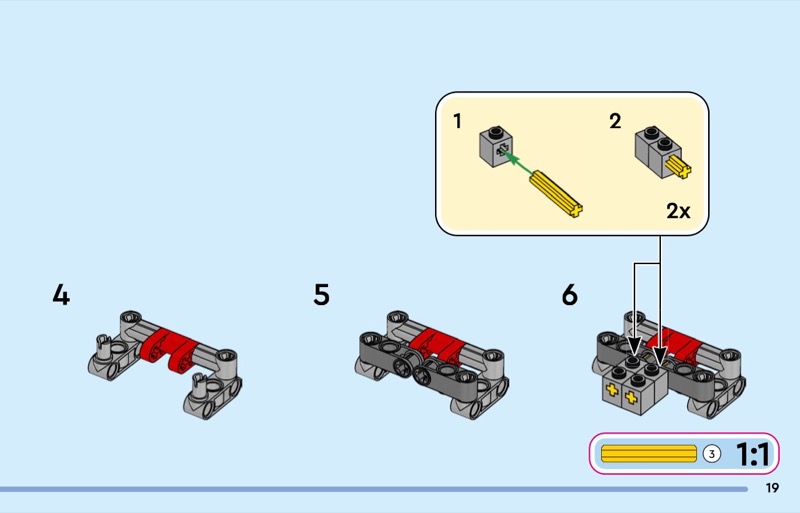 1
2
2x
4
5
6
3
1:1
19