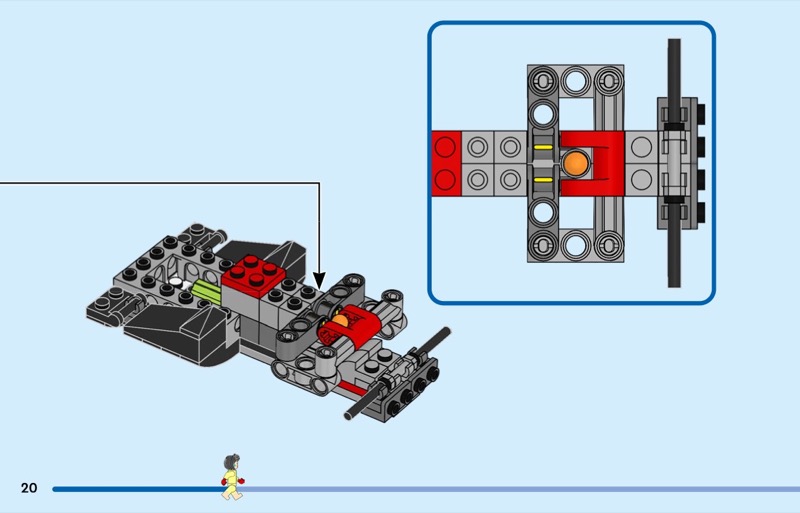 20