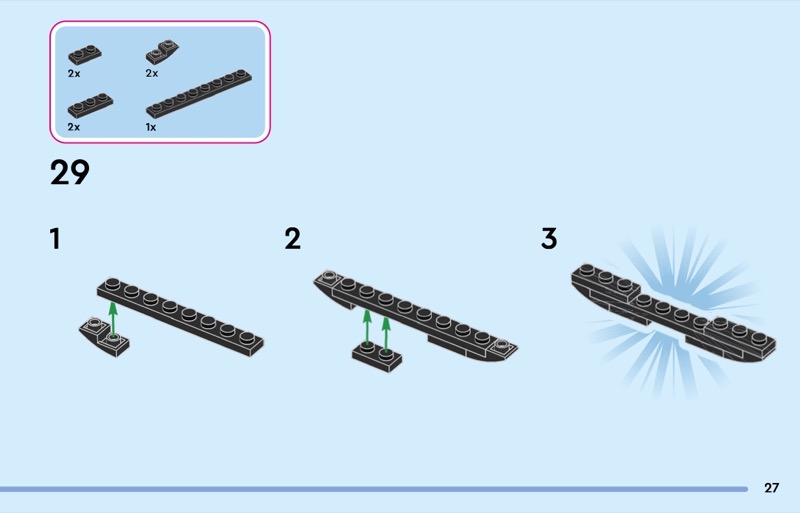 2x
2x
2x
1x

29

1

2

3

27