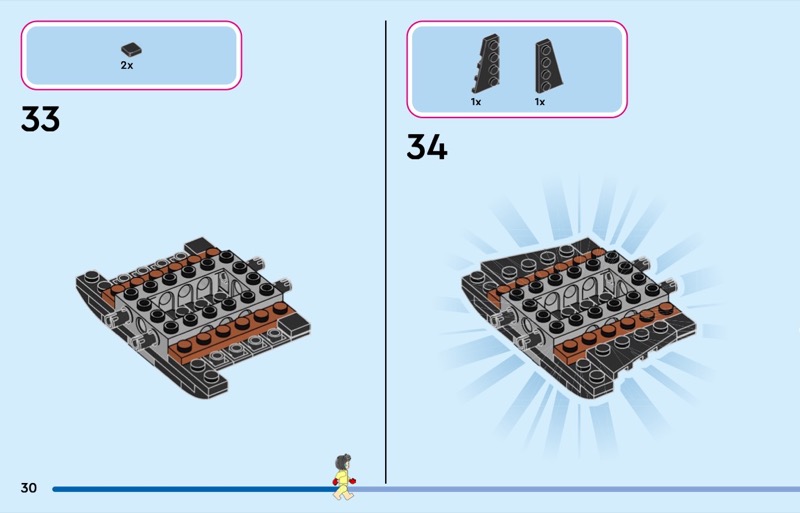 2x

33

1x 1x

34

30