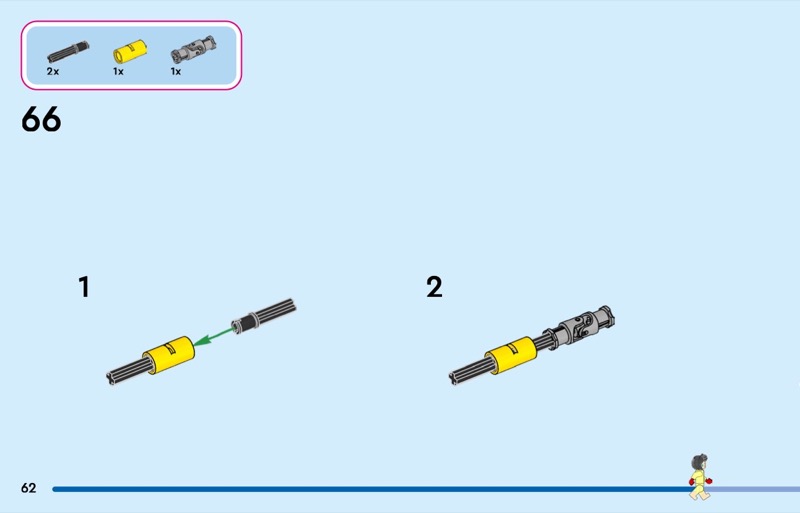 2x
1x
1x

66

1

2

62