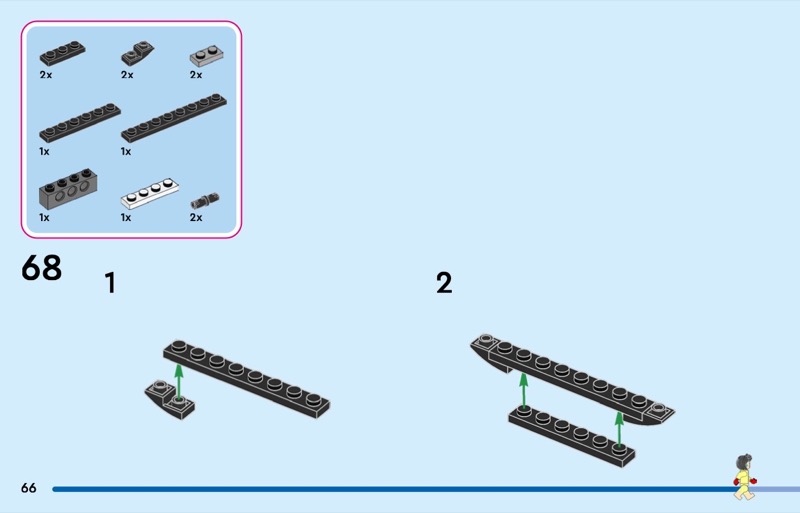 2x 2x 2x
1x 1x
1x 1x 2x

68

1

2

66