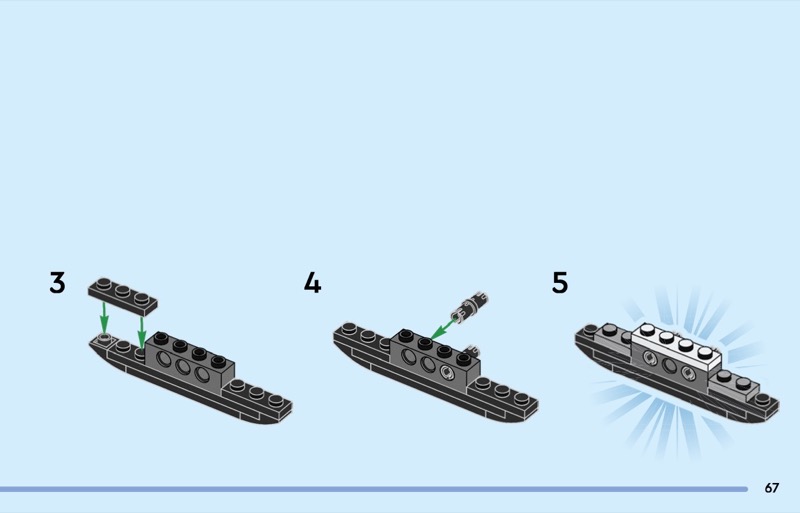 3

4

5

67