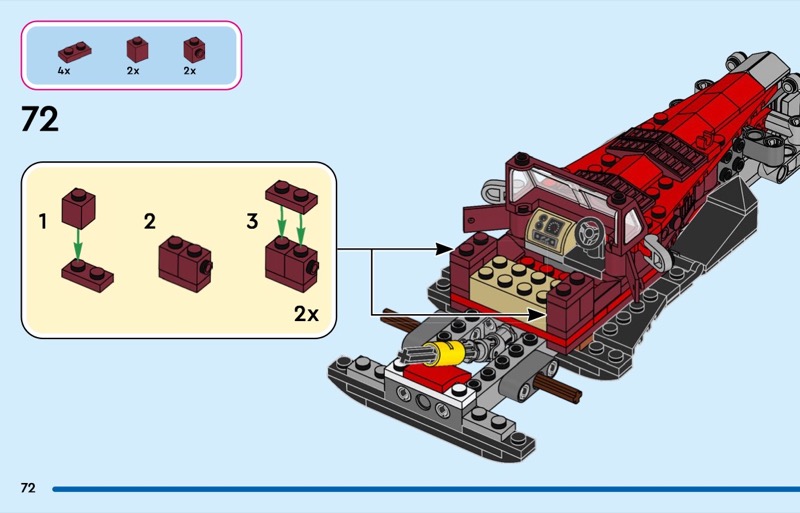 4x 2x 2x

72

1

2

3

2x

72