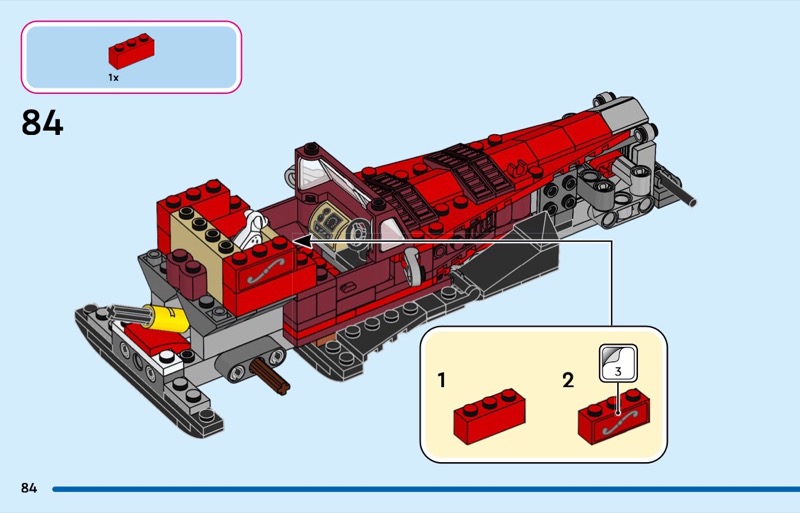 1x

84

1

2

3

84