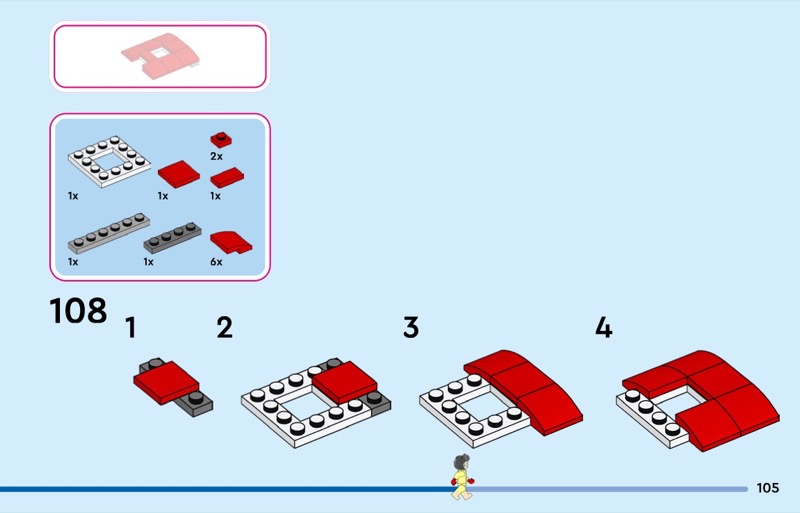 2x

1x

1x

1x

1x

1x

6x

108

1

2

3

4

105