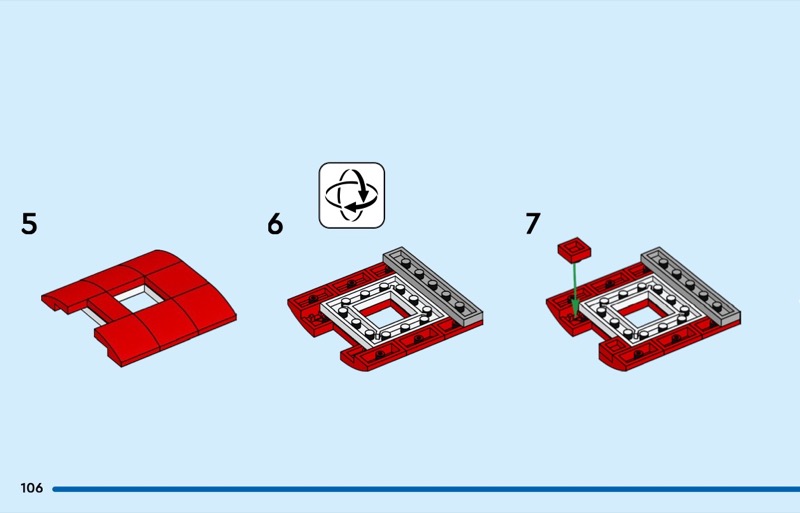 5

6

7

106