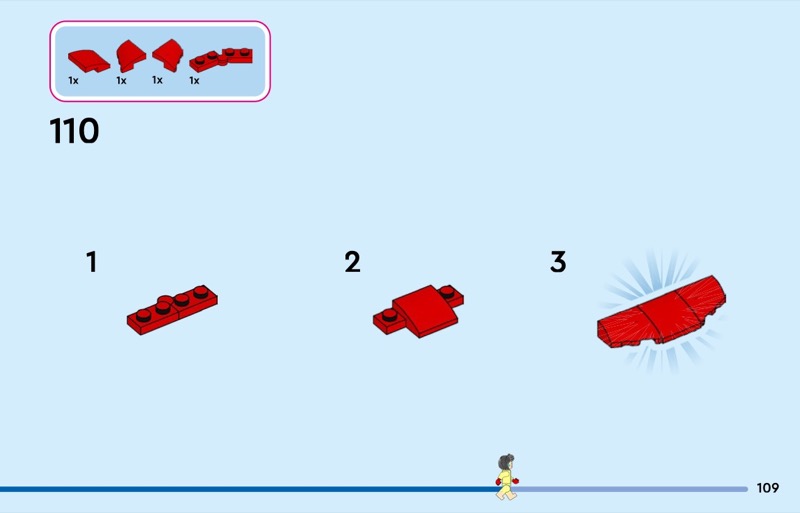 1x 1x 1x 1x

110

1

2

3

109