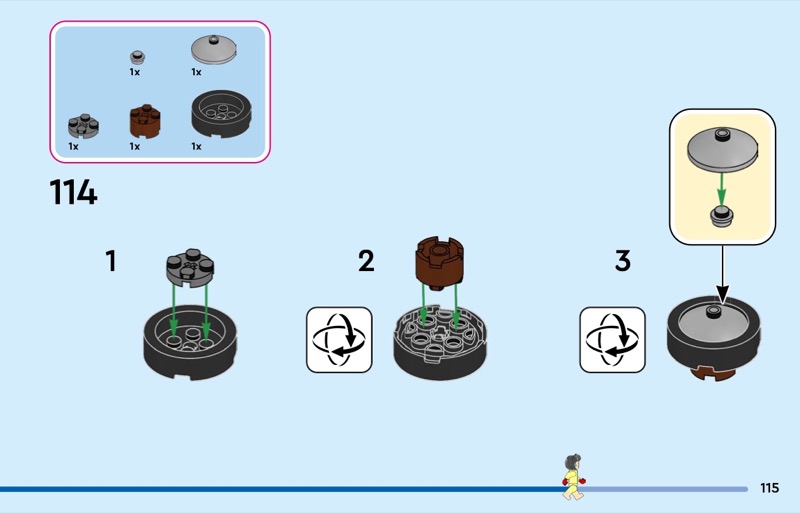 1x
1x
1x
1x
1x

114

1

2

3

115