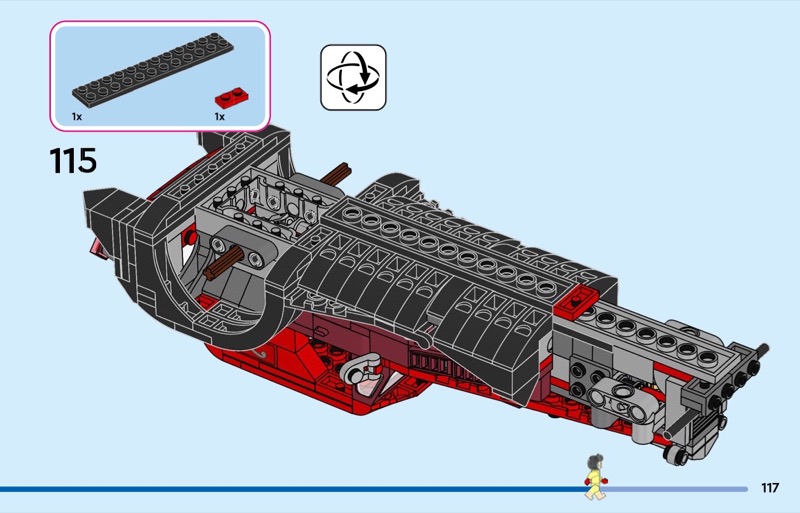 1x
1x

115

117