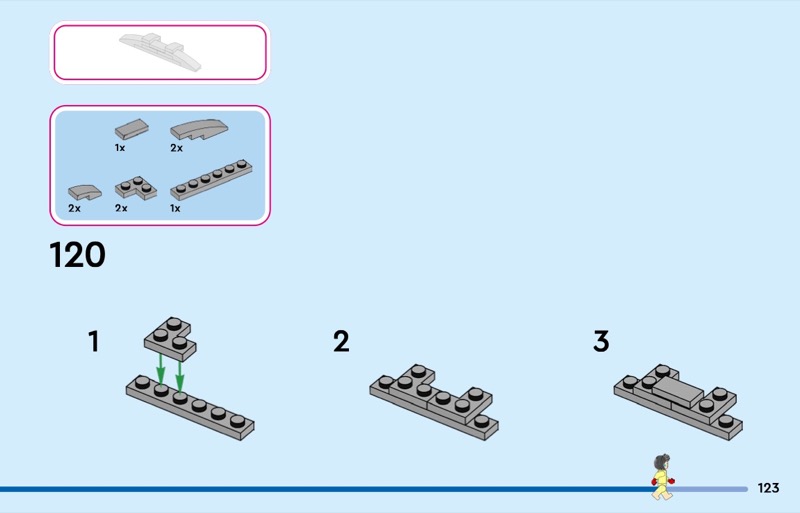 1x
2x
2x
2x
1x

120

1

2

3

123