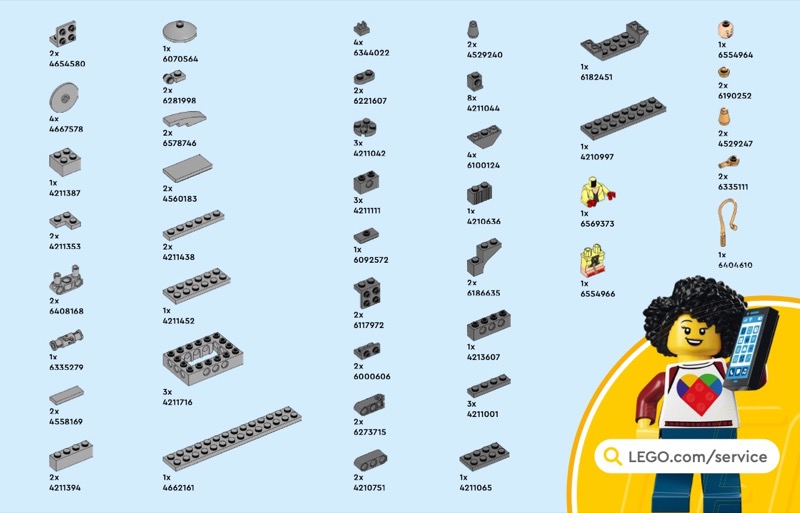 2x
4654580

4x
4667578

1x
4211387

2x
4211353

2x
6408168

1x
6335279

2x
4558169

2x
4211394

1x
6070564

2x
6281998

2x
6578746

2x
4560183

2x
4211438

1x
4211452

3x
4211716

1x
4662161

4x
6344022

2x
6221607

3x
4211042

3x
4211111

1x
6092572

2x
6117972

2x
6000606

2x
6273715

2x
4210751

2x
4529240

8x
4211044

4x
6100124

1x
4210636

2x
6186635

1x
4213607

3x
4211001

1x
4211065

1x
6182451

1x
4210997

1x
6569373

1x
6554966

1x
6554964

2x
6190252

2x
4529247

2x
6335111

1x
6404610

LEGO.com/service