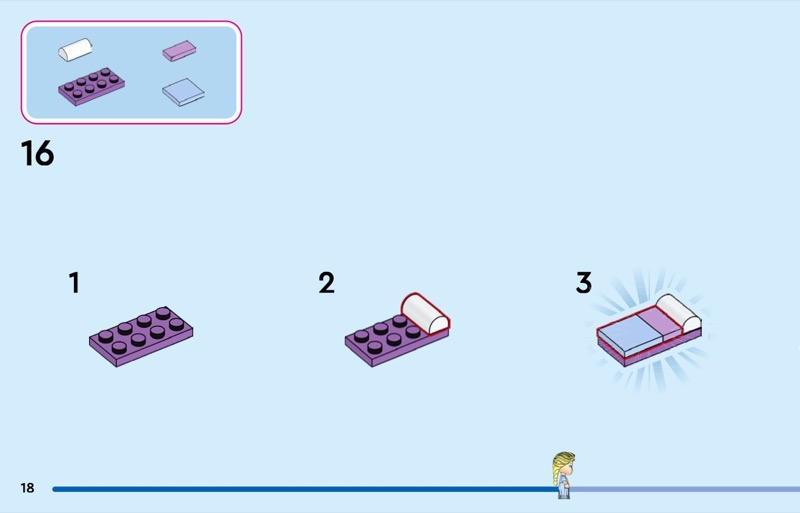 16

1

2

3

18