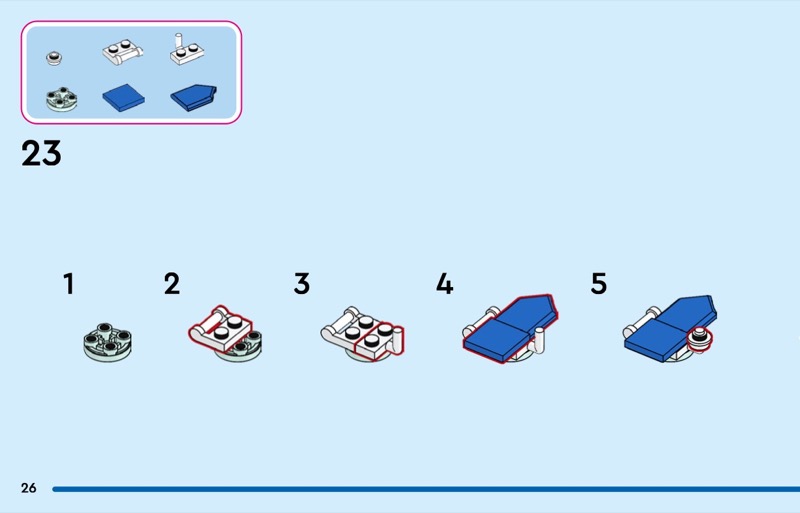 23

1

2

3

4

5

26