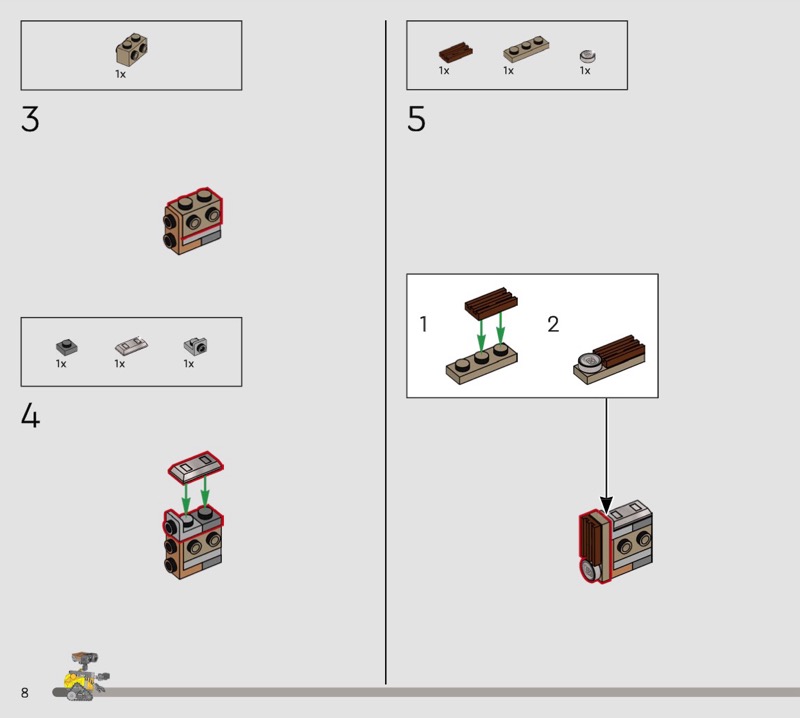 1x

3

1x 1x 1x

4

1x 1x 1x

5

1

2

8