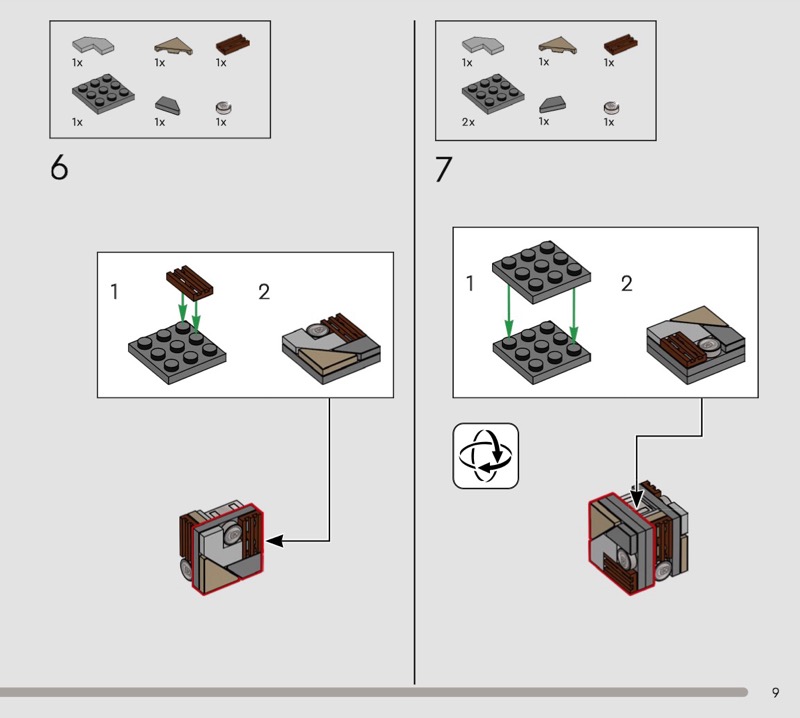 1x 1x 1x
1x 1x 1x

6

1 2

1x 1x 1x
2x 1x 1x

7

1 2

9