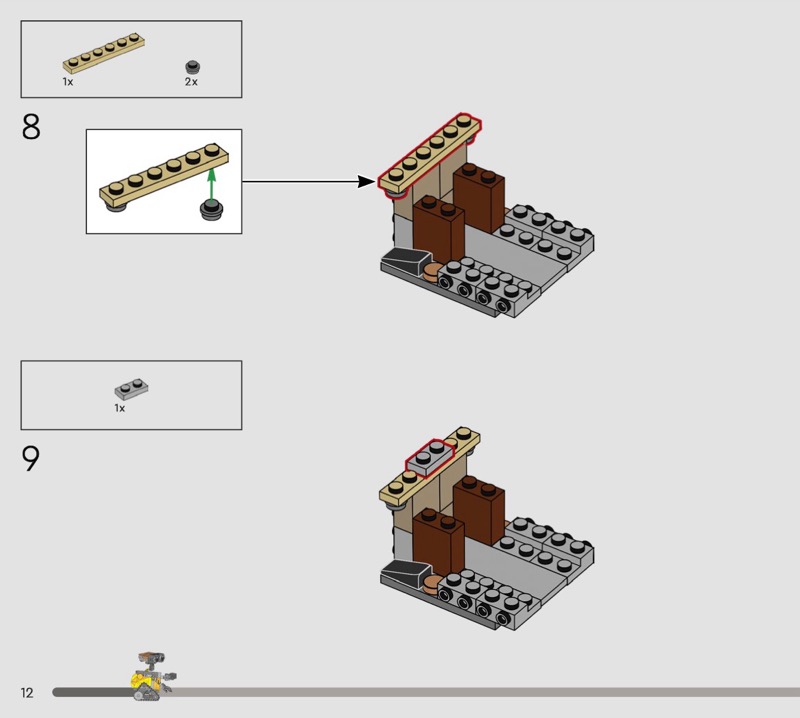 1x
2x

8

1x

9

12