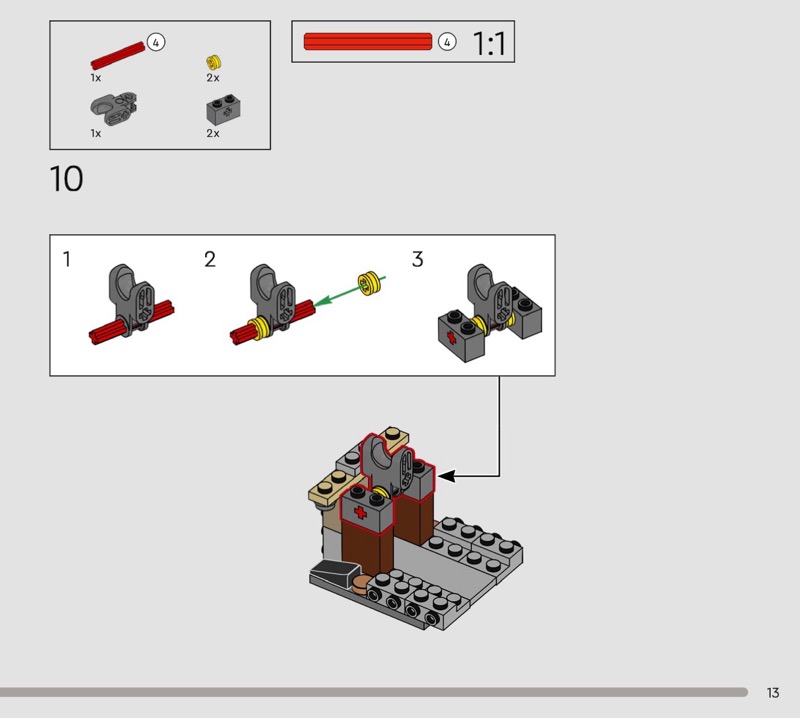 4
1x
2x
1x
2x

4 1:1

10

1
2
3

13