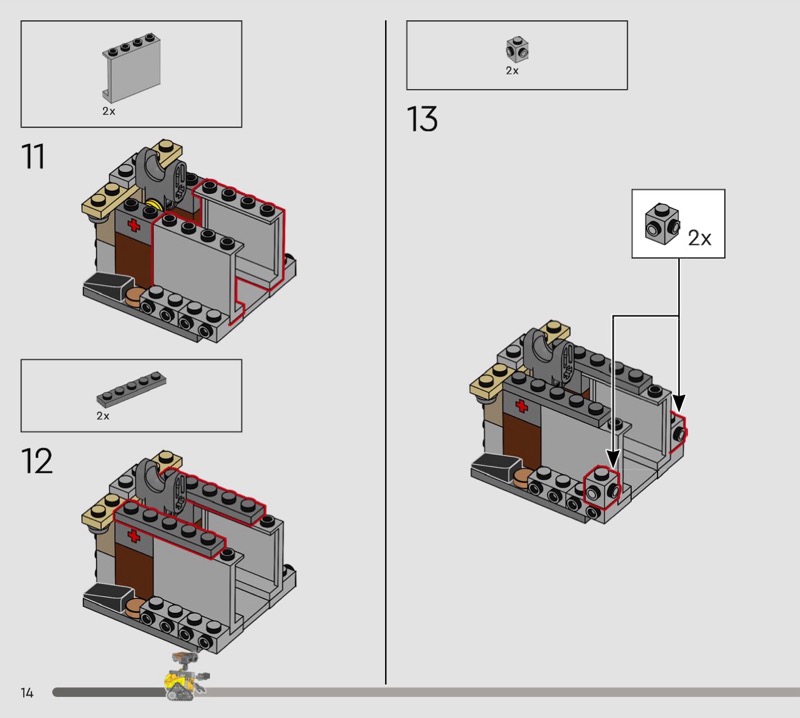 2x

11

2x

12

2x

13

2x

14