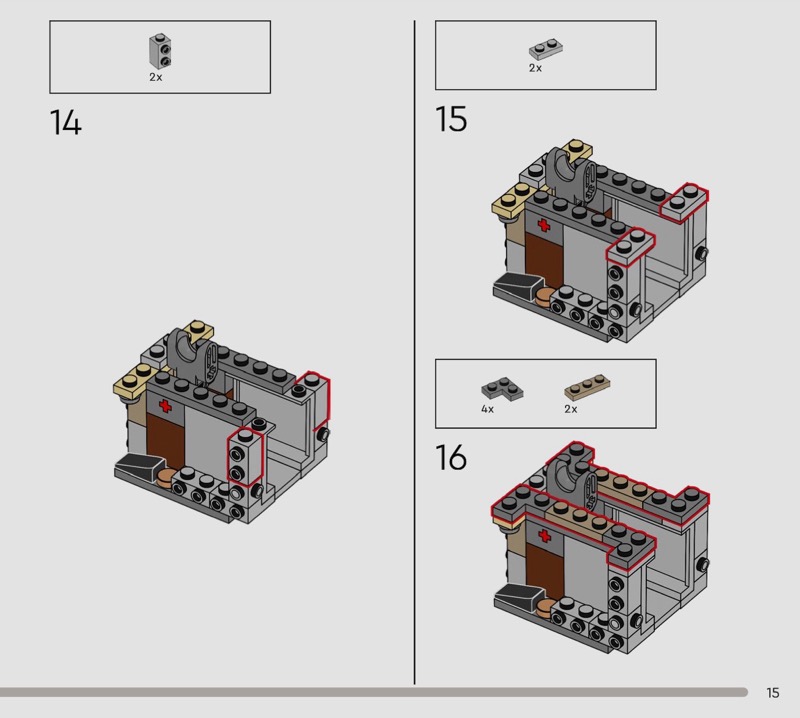 2x

14

2x

15

4x

2x

16

15