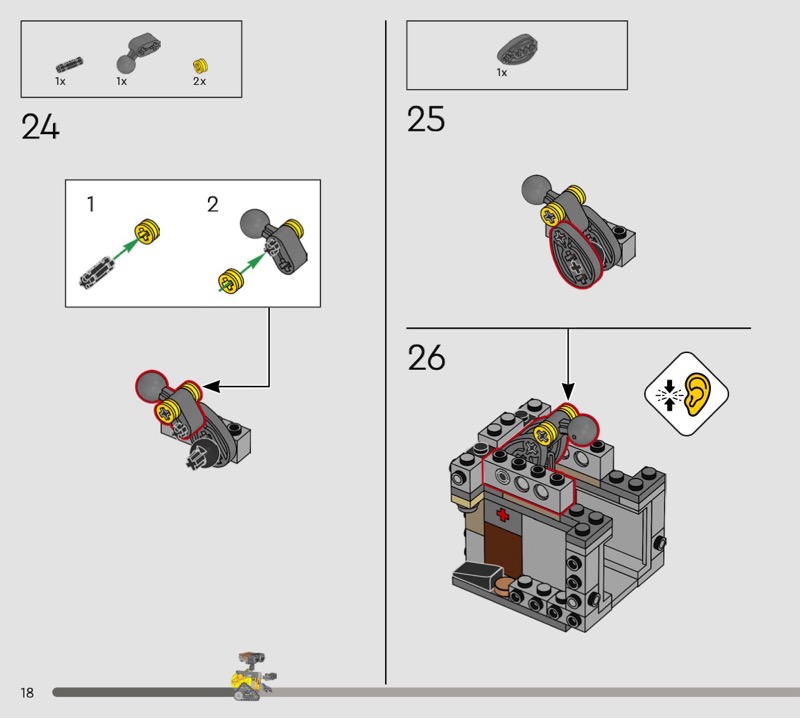 1x 1x 2x

24

1

2

1x

25

26

18