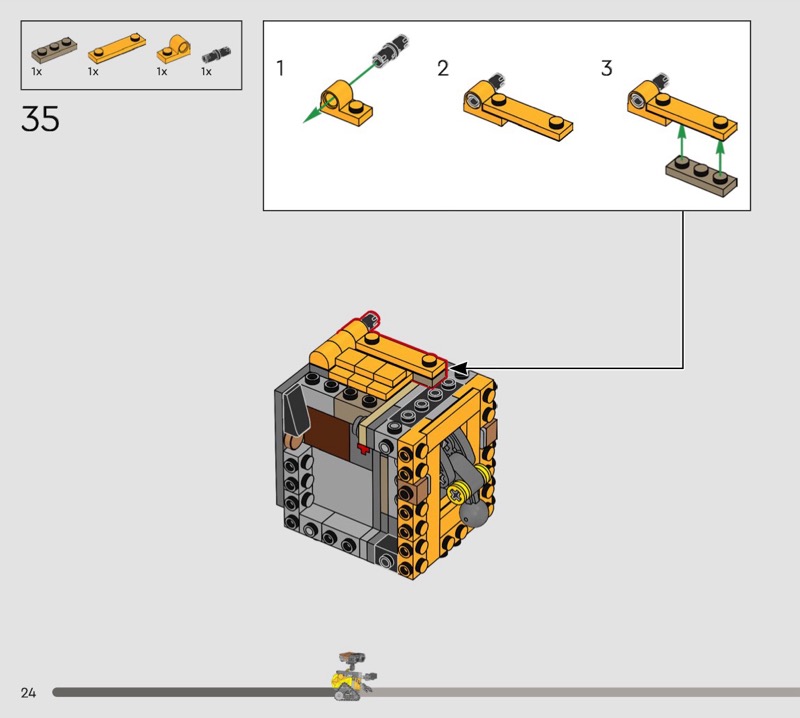 1x 1x 1x 1x

35

1

2

3

24