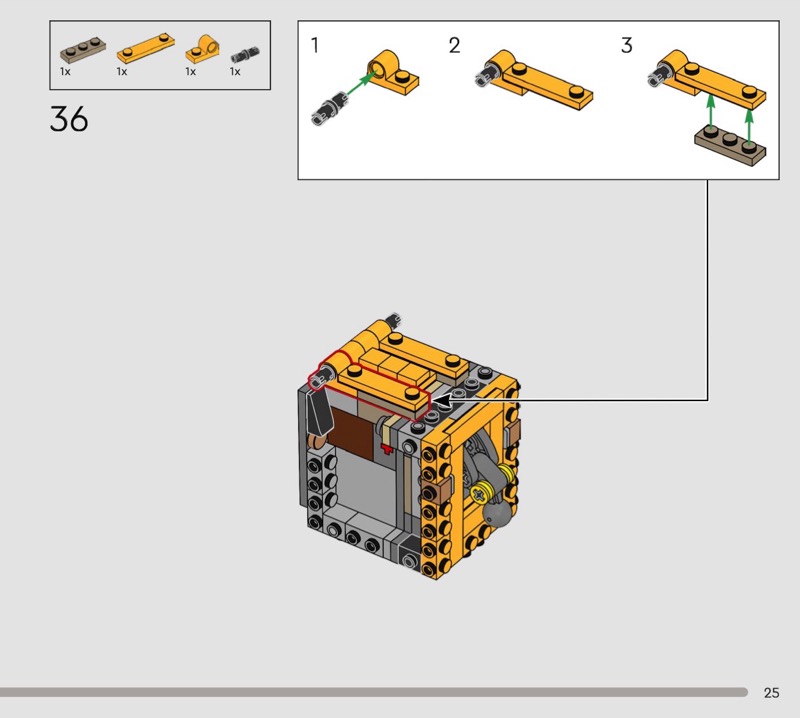 1x 1x 1x 1x

36

1

2

3

25