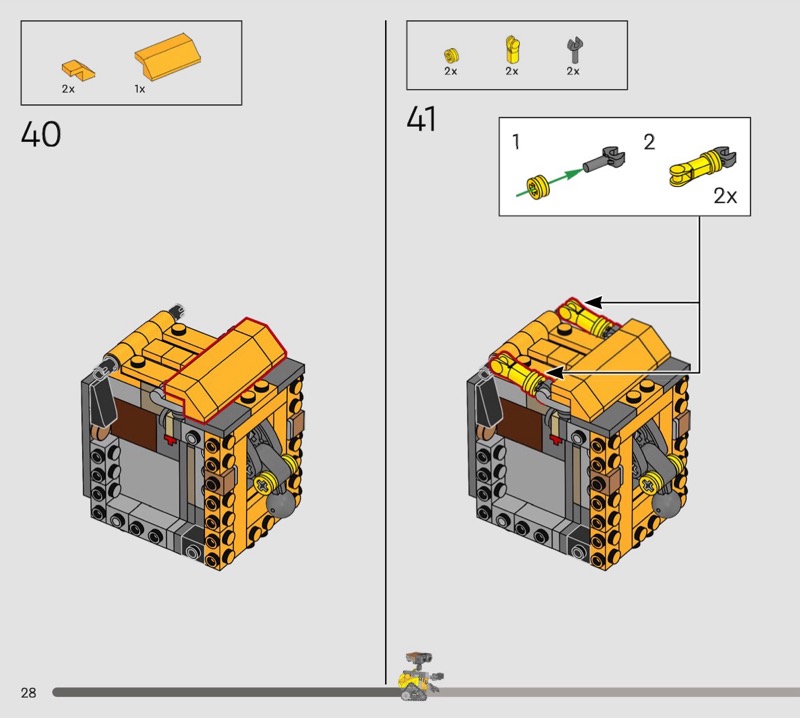 2x 1x

40

2x 2x 2x

41

1 2

2x

28