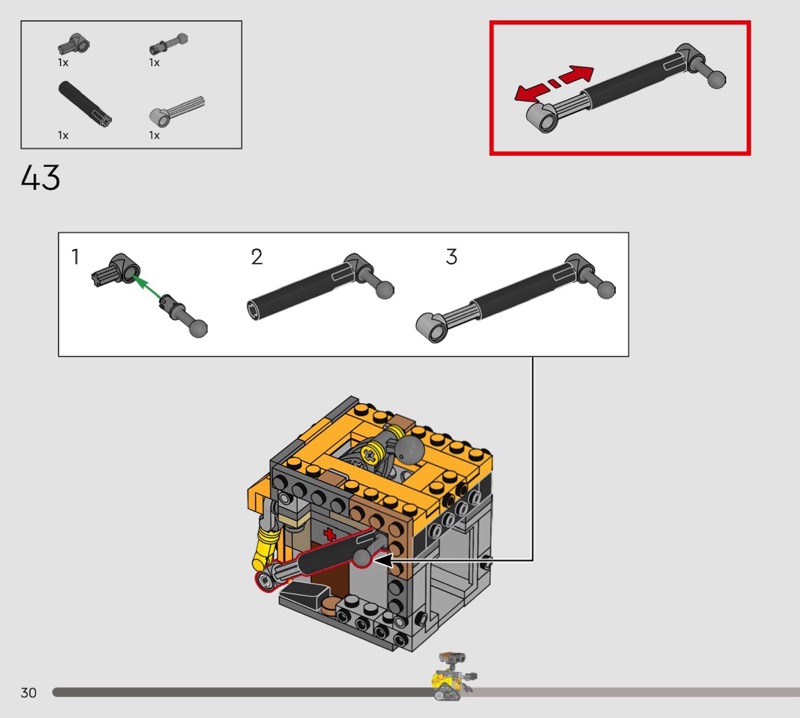 1x
1x
1x
1x

43

1
2
3

30