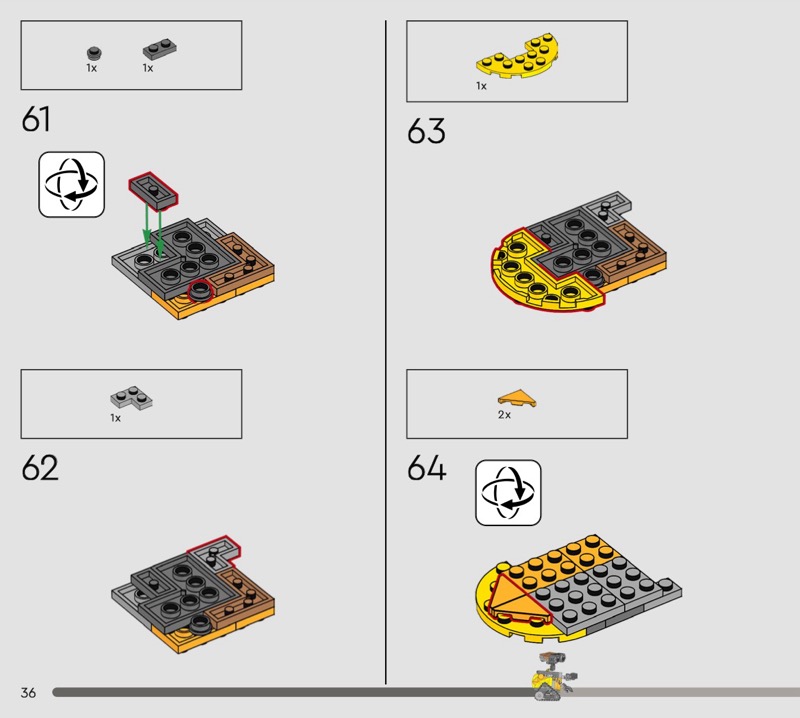 1x 1x

61

1x

62

1x

63

2x

64

36