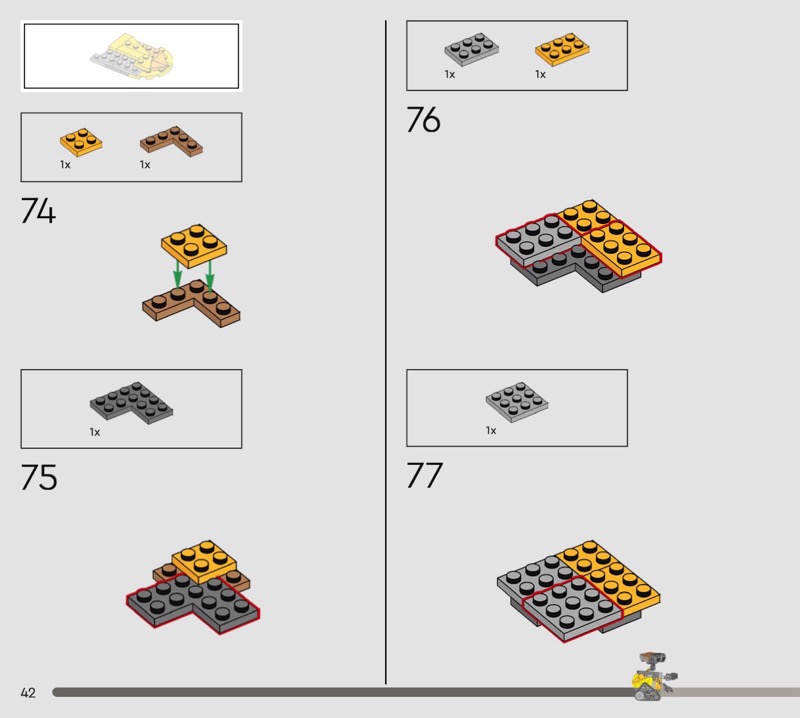 1x 1x

74

1x

75

1x 1x

76

1x

77

42