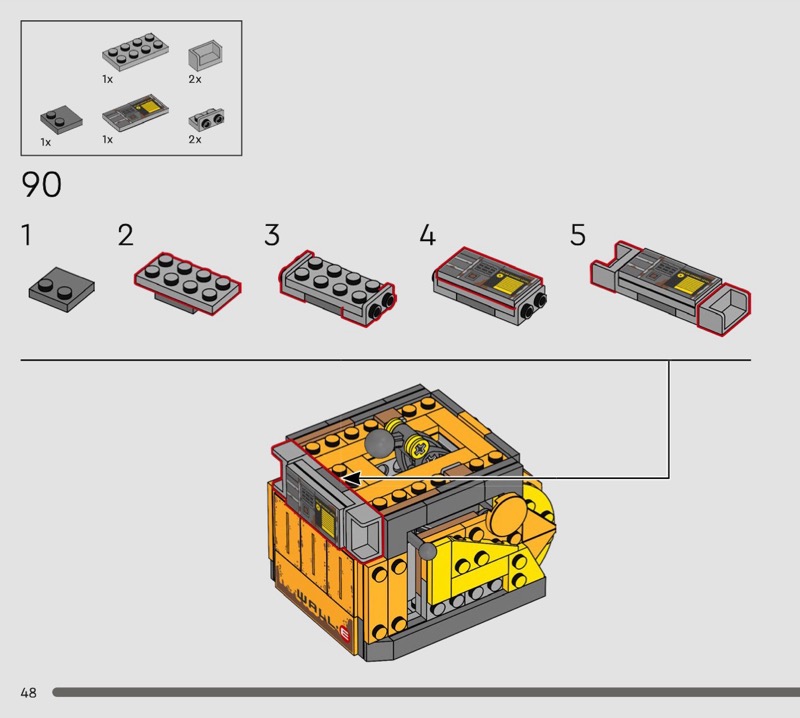 1x 2x
1x 1x 2x

90

1 2 3 4 5

WALL·E

48