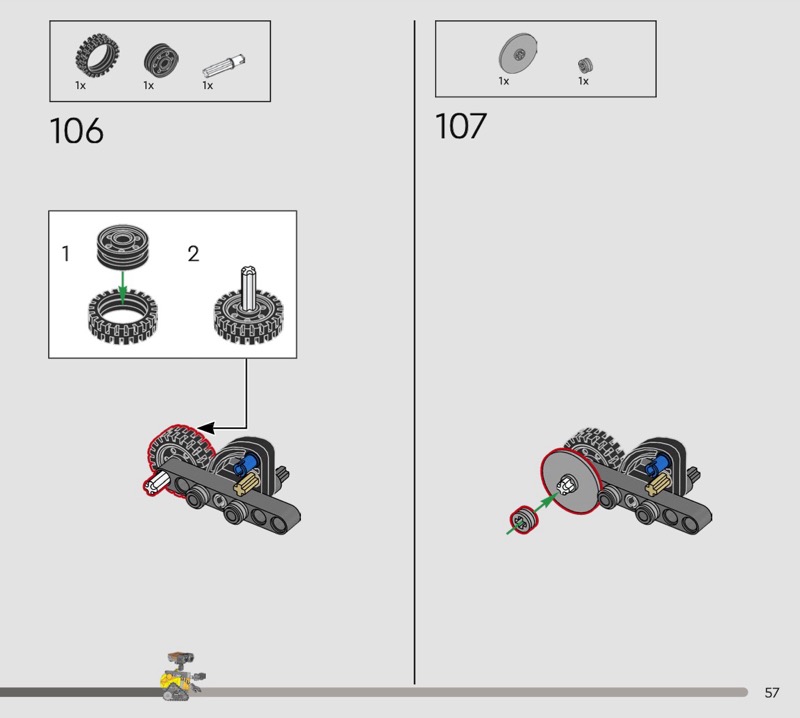 1x 1x 1x

106

1

2

1x 1x

107

57