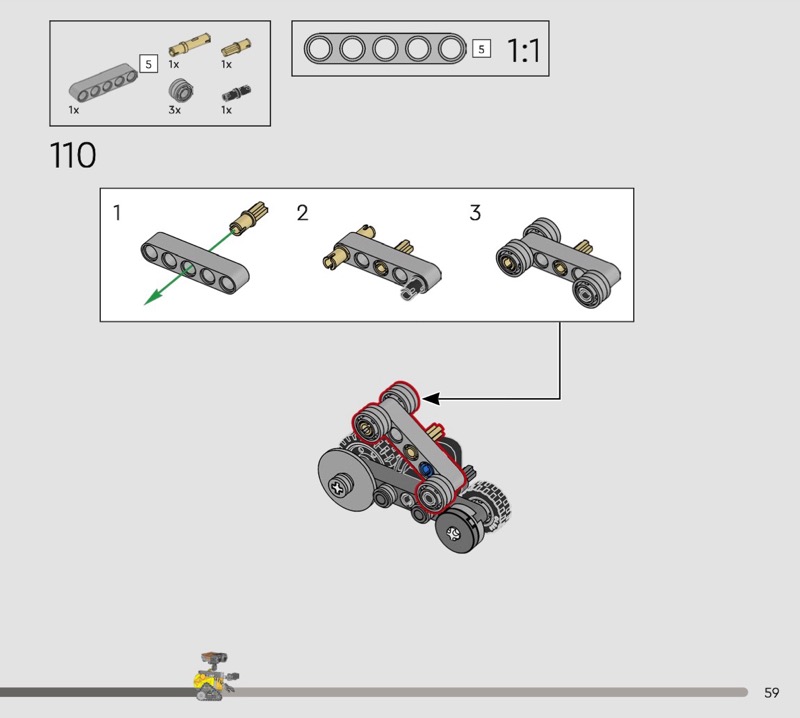 5
1x
1x
1x
3x
1x

5 1:1

110

1
2
3

59