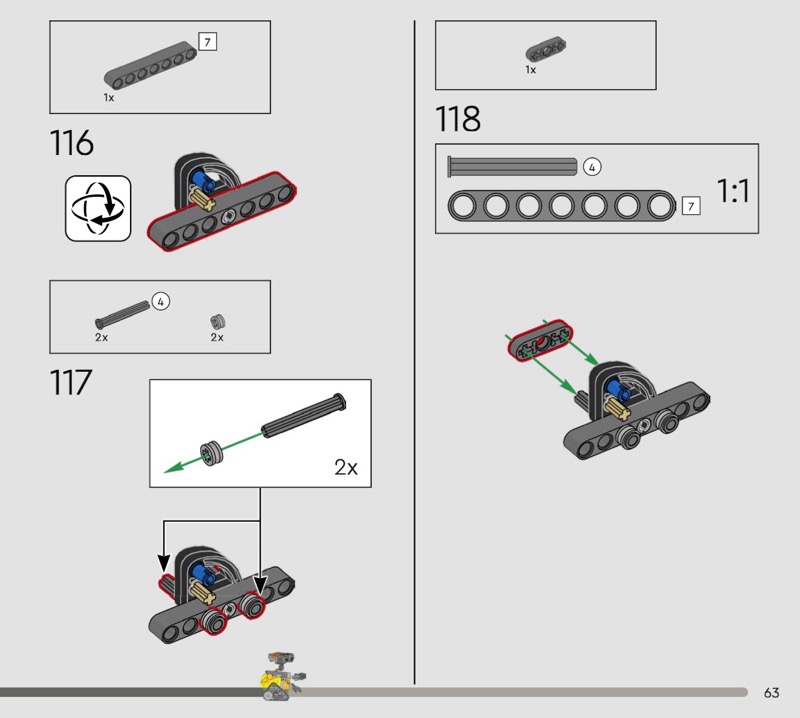 7
1x

116

4
2x
2x

117

2x

1x

118

4
7
1:1

63