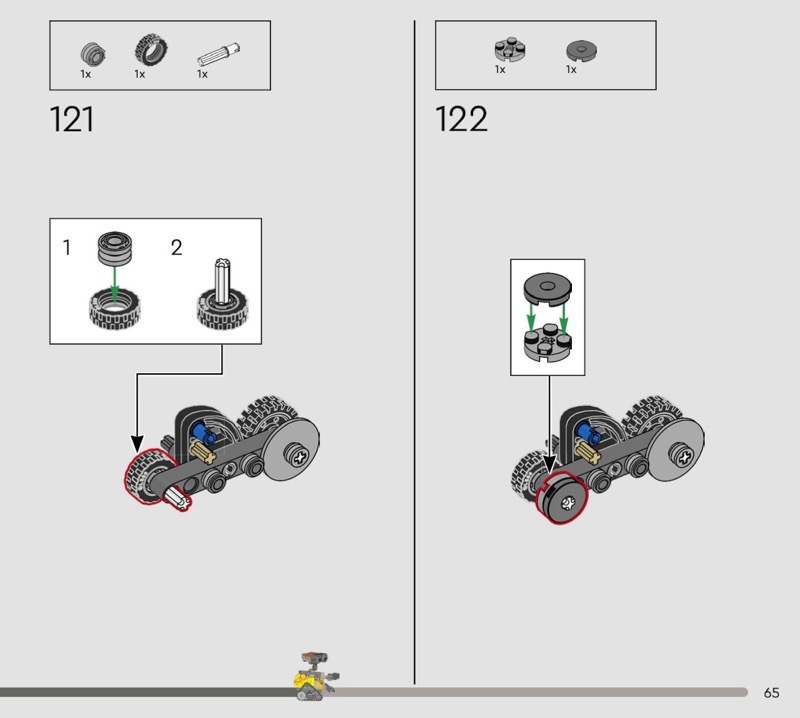 1x 1x 1x

121

1 2

1x 1x

122

65