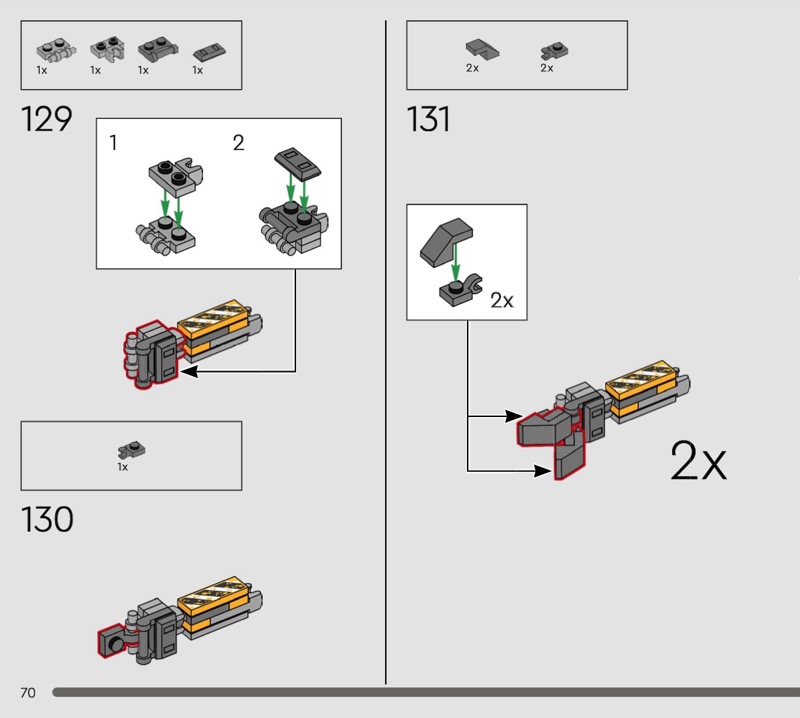 1x 1x 1x 1x

129

1 2

1x

130

2x 2x

131

2x

2x

70