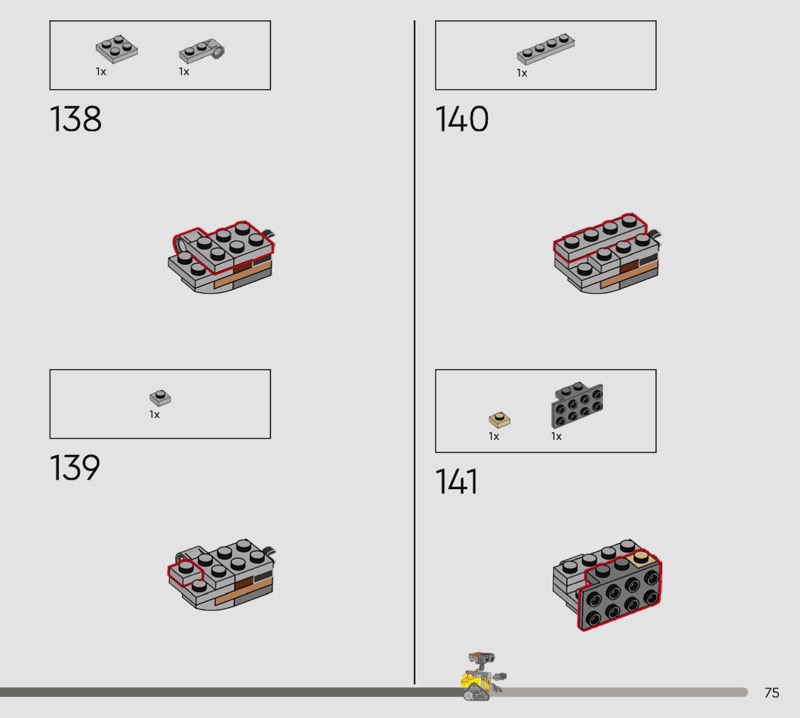 1x 1x

138

1x

139

1x

140

1x 1x

141

75