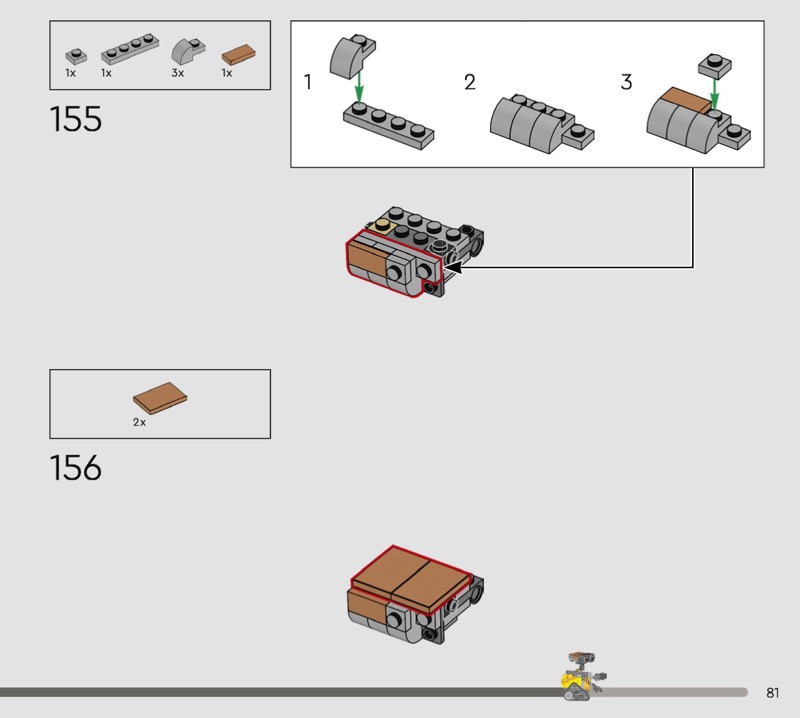 1x 1x 3x 1x

155

1

2

3

2x

156

81