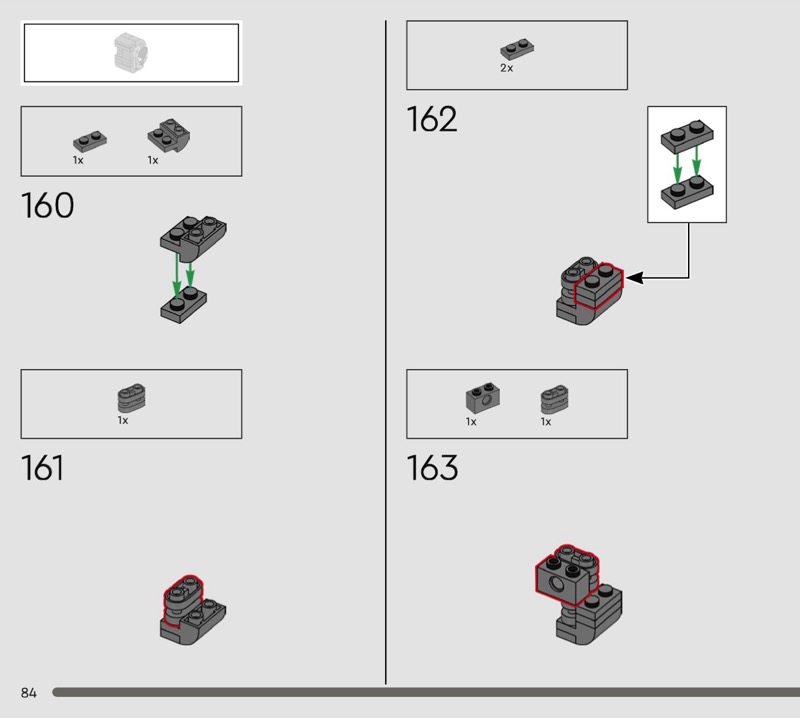 1x 1x

160

1x

161

2x

162

1x 1x

163

84