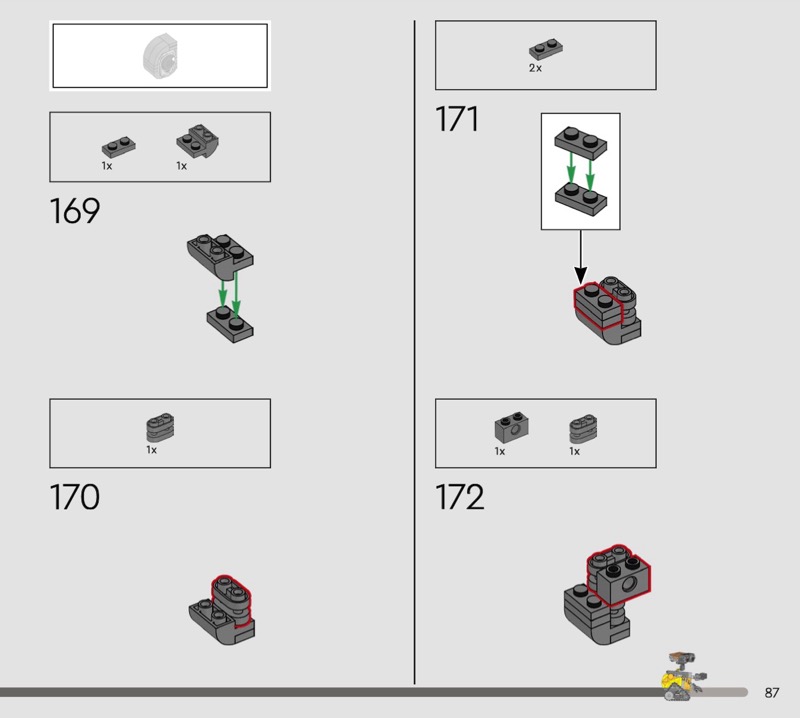 1x 1x

169

1x

170

2x

171

1x 1x

172

87