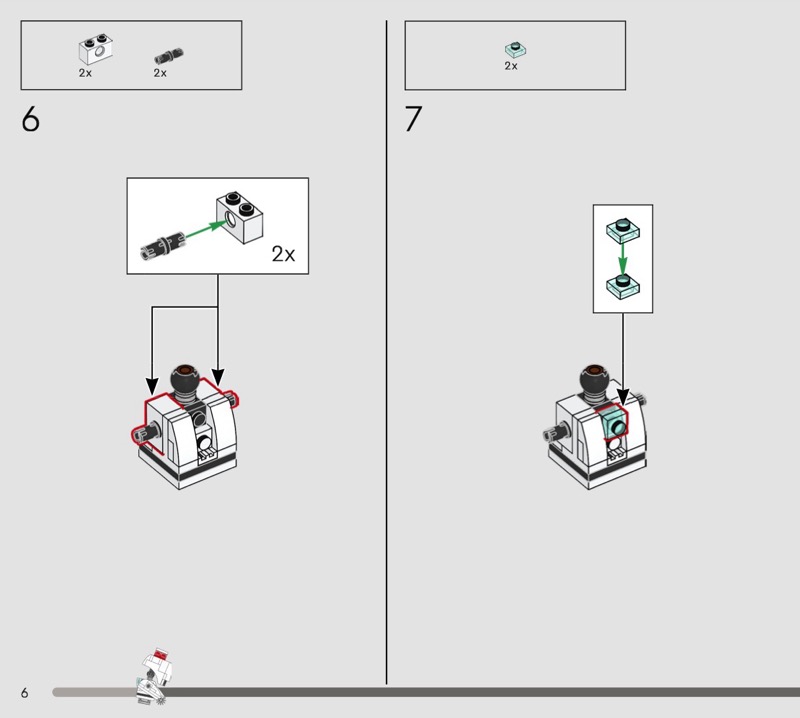 2x 2x

6

2x

2x

7

6