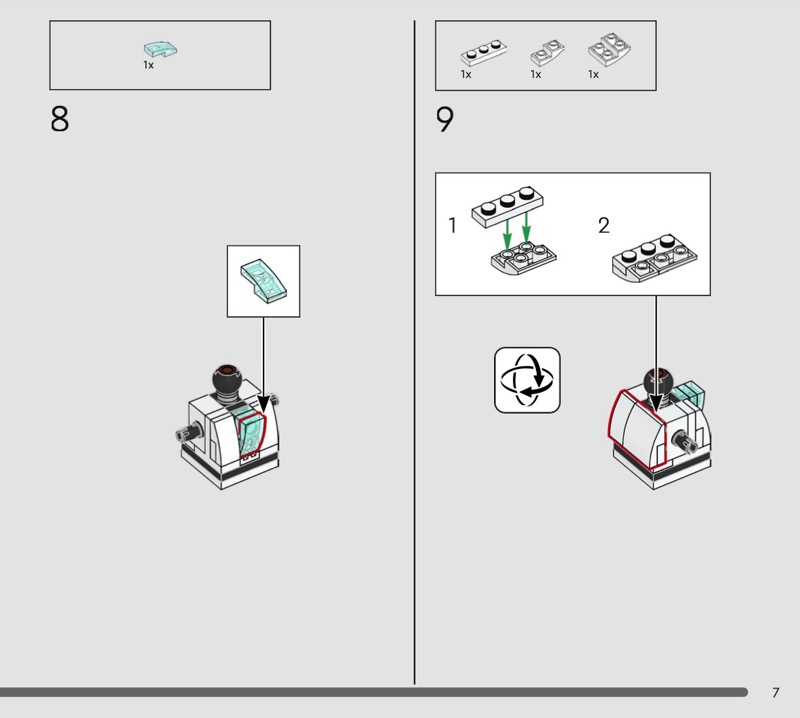 1x

8

1x 1x 1x

9

1

2

7