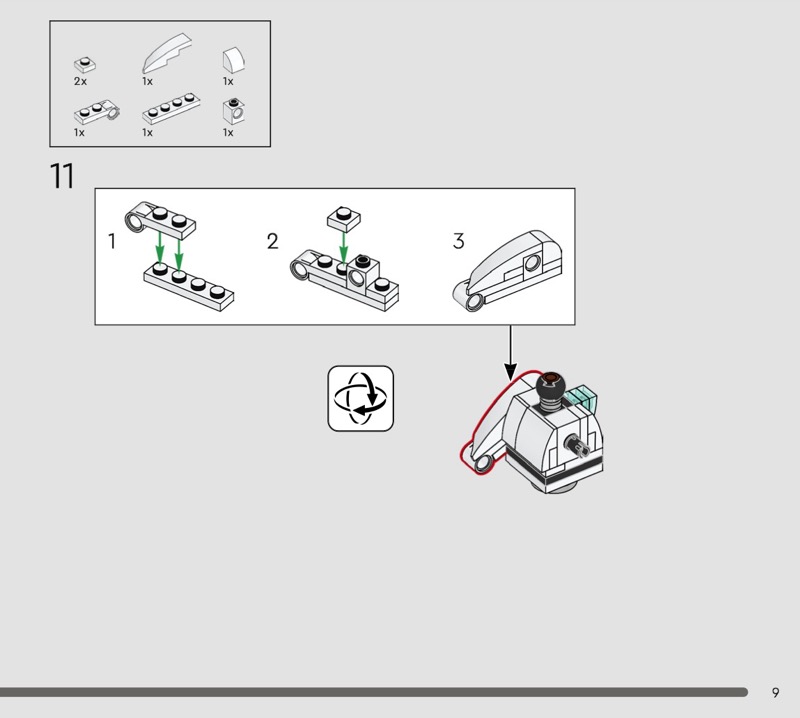 2x
1x
1x
1x
1x
1x

11

1
2
3

9