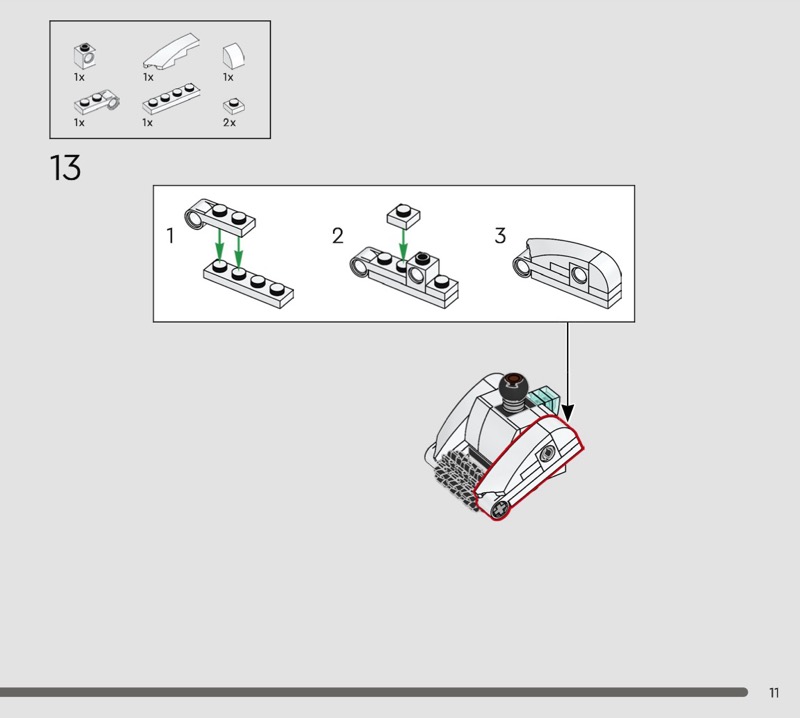 1x 1x 1x
1x 1x 2x

13

1

2

3

11