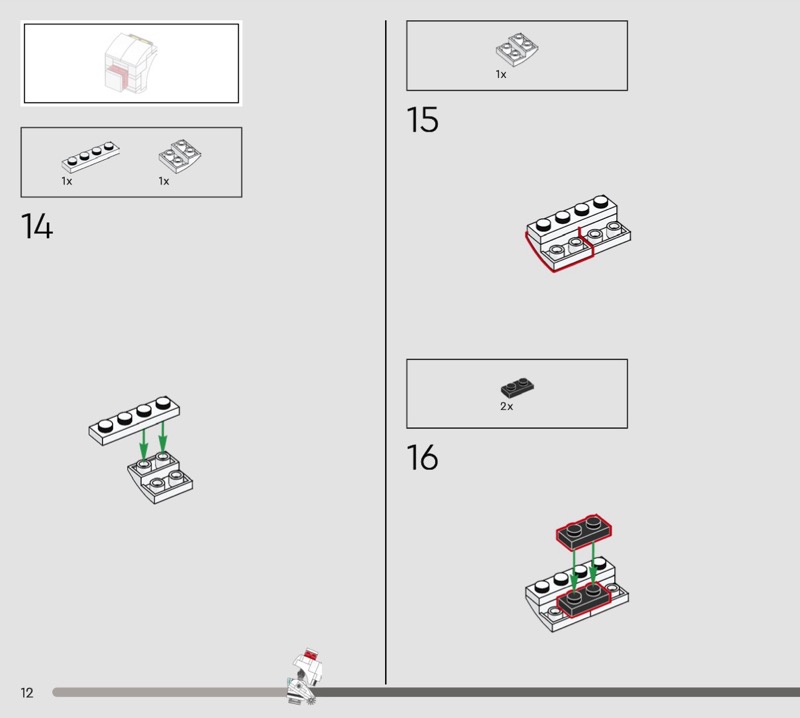 1x

1x

14

1x

15

2x

16

12