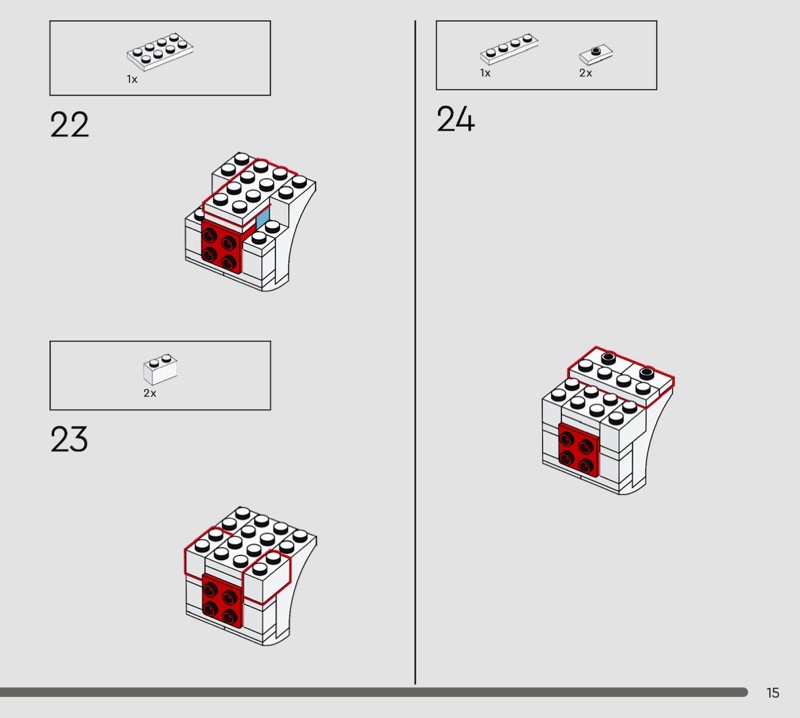 1x

22

2x

23

1x

2x

24

15